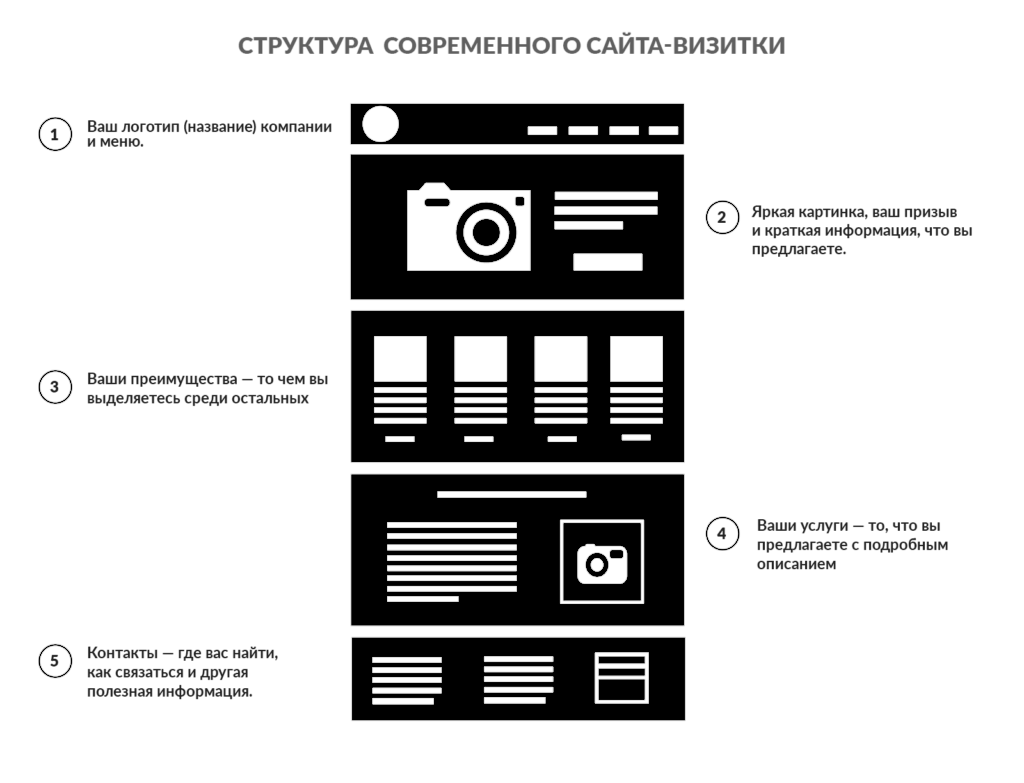 СТРУКТУРА СОВРЕМЕННОГО САЙТА-ВИЗИТКИ

1 Ваш логотип (название) компании и меню.

2 Яркая картинка, ваш призыв и краткая информация, что вы предлагаете.

3 Ваши преимущества — то чем вы выделяетесь среди остальных

4 Ваши услуги — то, что вы предлагаете с подробным описанием

5 Контакты — где вас найти, как связаться и другая полезная информация.